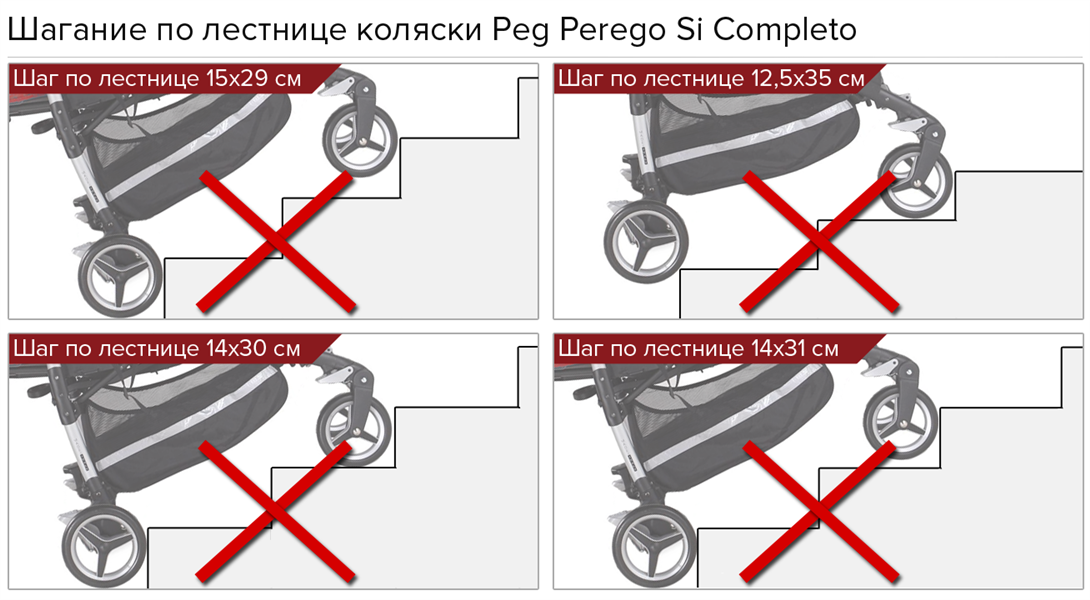 Шагание по лестнице коляски Peg Perego Si Completo

Шаг по лестнице 15x29 см

Шаг по лестнице 12,5x35 см

Шаг по лестнице 14x30 см

Шаг по лестнице 14x31 см